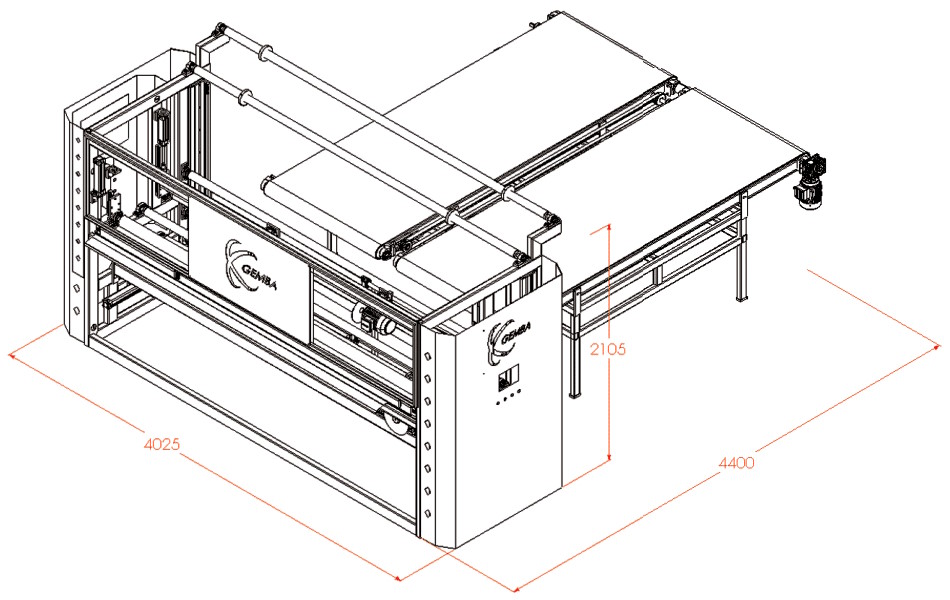 GEMBA
GEMBA
2105
4025
4400